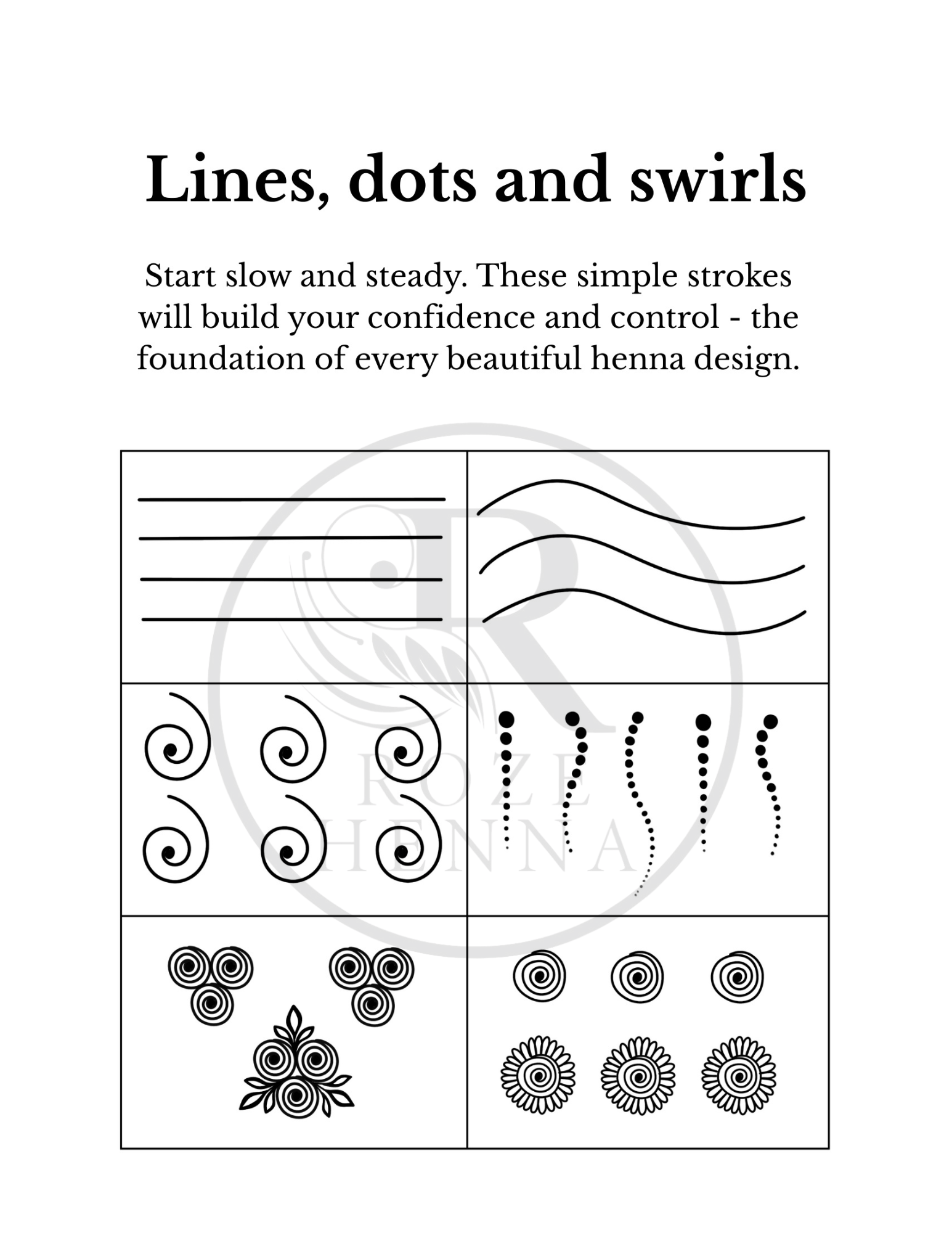 Lines, dots and swirls

Start slow and steady. These simple strokes will build your confidence and control - the foundation of every beautiful henna design.

R
ROZE
HENNA